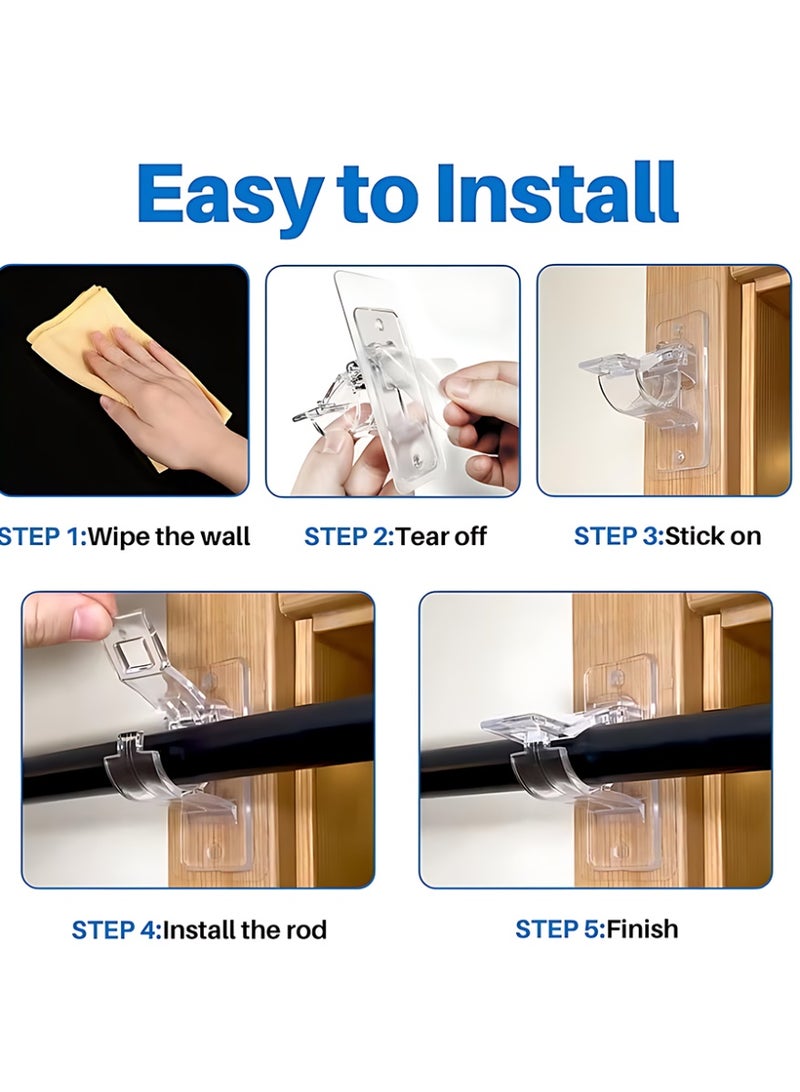 Easy to Install

STEP 1:Wipe the wall

STEP 2:Tear off

STEP 3:Stick on

STEP 4:Install the rod

STEP 5:Finish